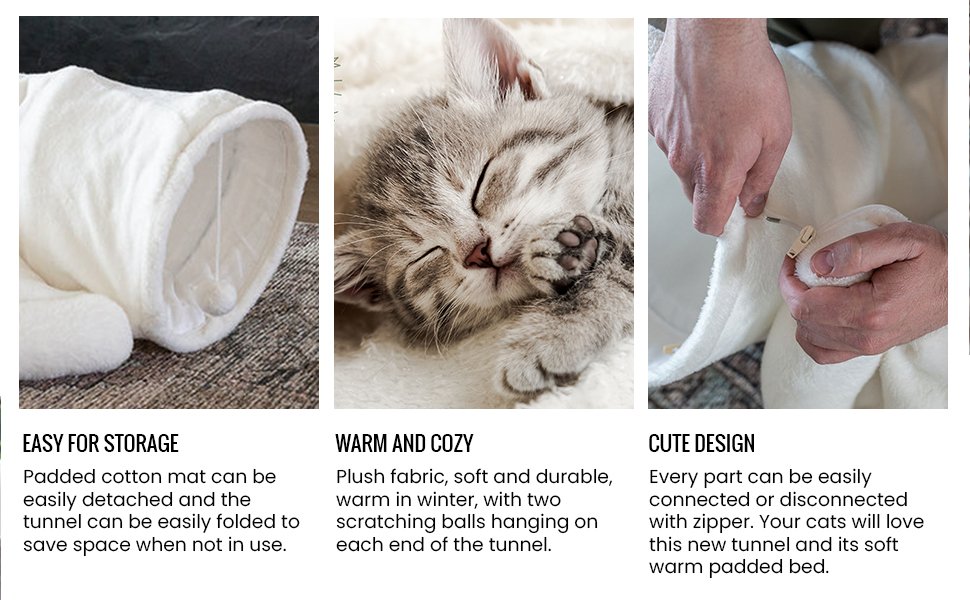 EASY FOR STORAGE
Padded cotton mat can be easily detached and the tunnel can be easily folded to save space when not in use.

WARM AND COZY
Plush fabric, soft and durable, warm in winter, with two scratching balls hanging on each end of the tunnel.

CUTE DESIGN
Every part can be easily connected or disconnected with zipper. Your cats will love this new tunnel and its soft warm padded bed.