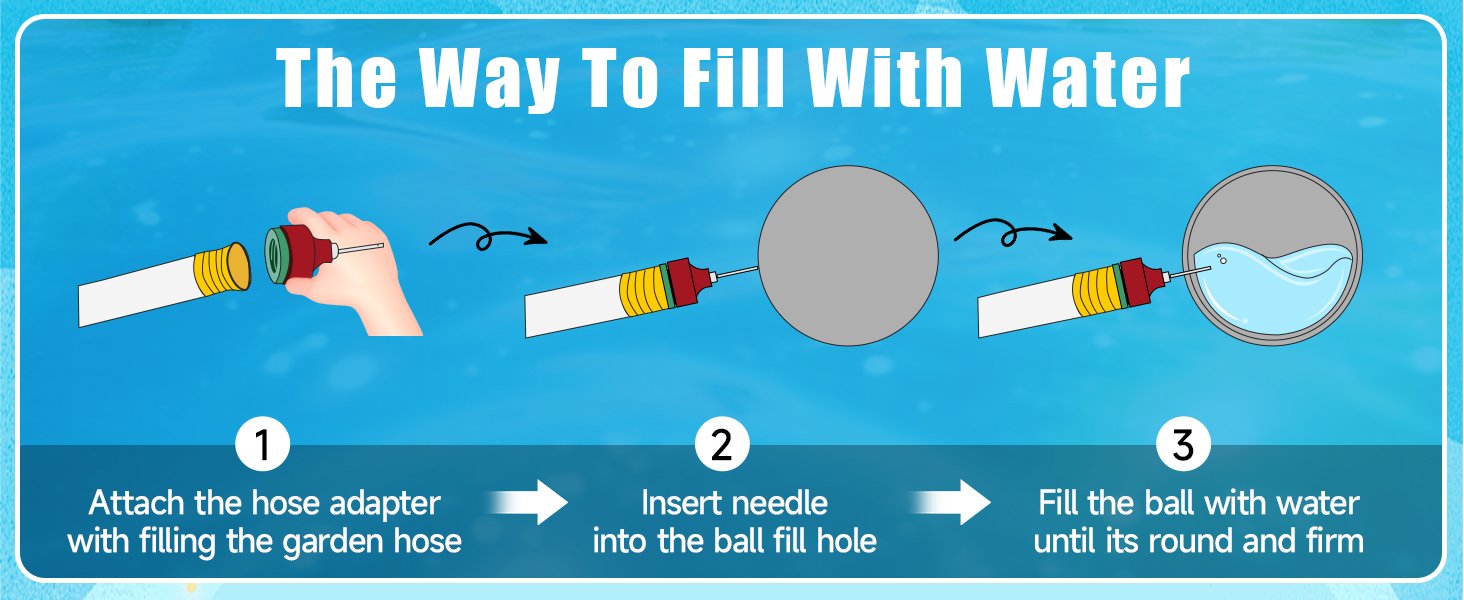 The Way To Fill With Water

1
Attach the hose adapter with filling the garden hose

2
Insert needle into the ball fill hole

3
Fill the ball with water until its round and firm