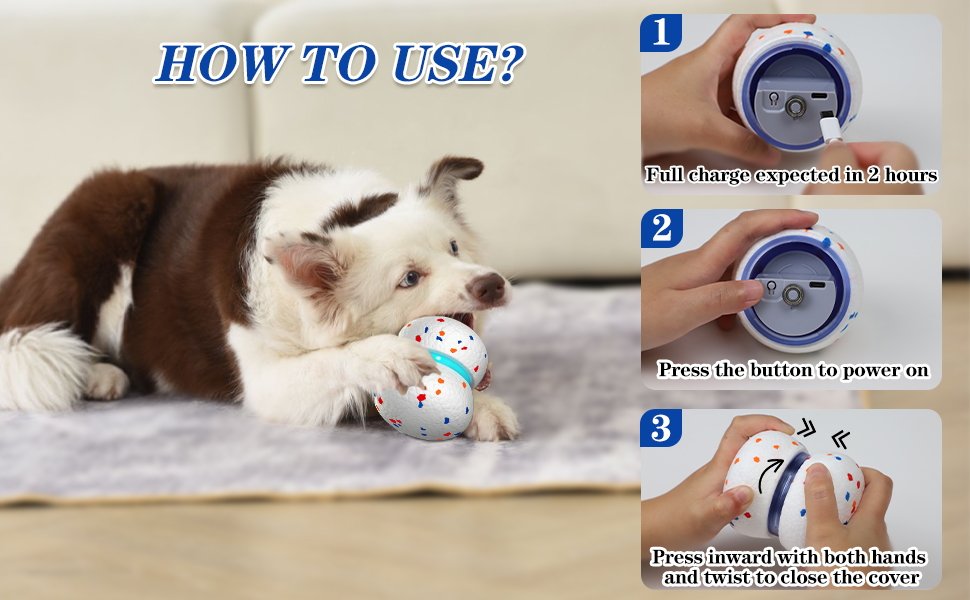 HOW TO USE?

1
Full charge expected in 2 hours

2
Press the button to power on

3
Press inward with both hands and twist to close the cover