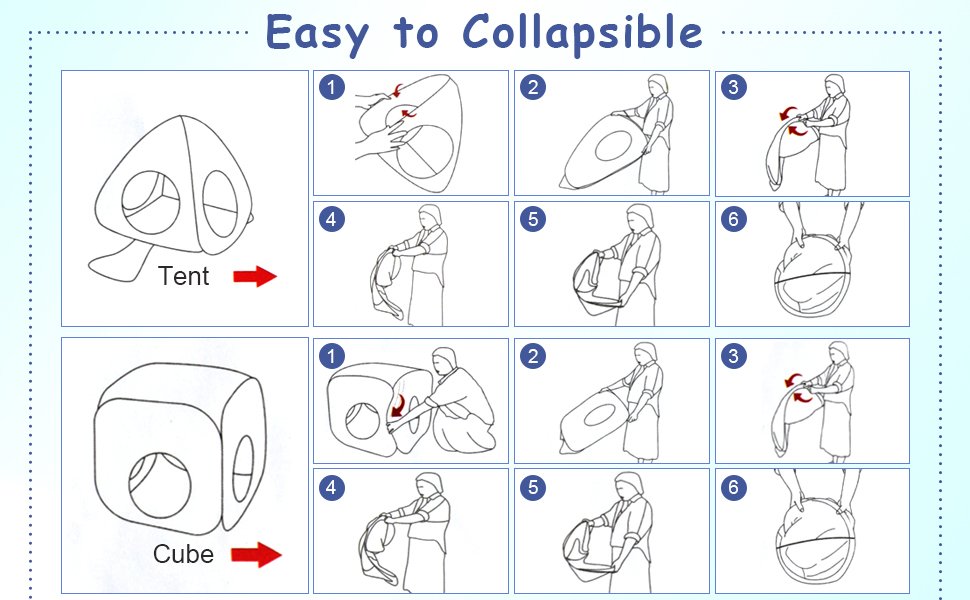 Easy to Collapsible

Tent

1 2 3
4 5 6

Cube

1 2 3
4 5 6