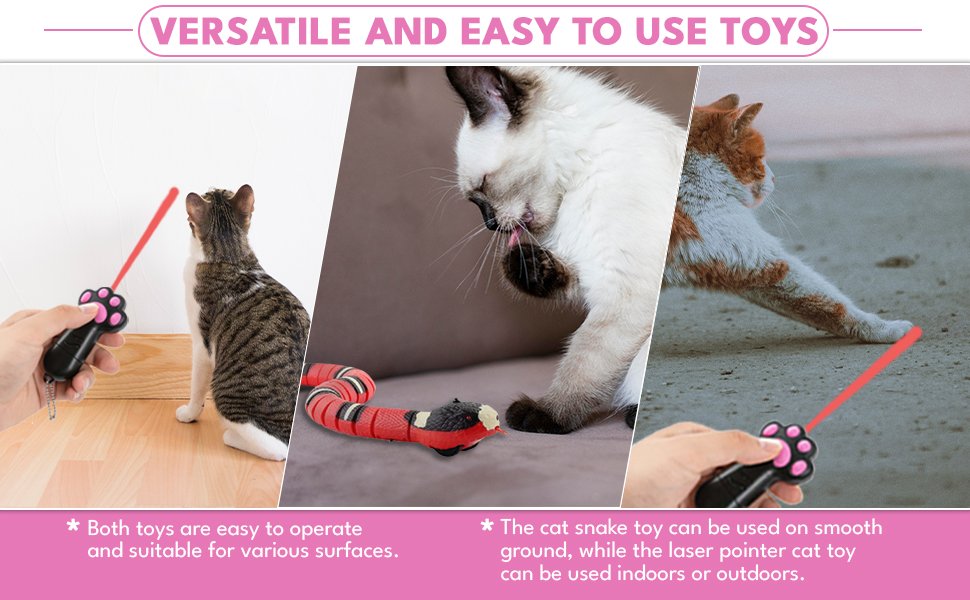 VERSATILE AND EASY TO USE TOYS

* Both toys are easy to operate and suitable for various surfaces.

* The cat snake toy can be used on smooth ground, while the laser pointer cat toy can be used indoors or outdoors.