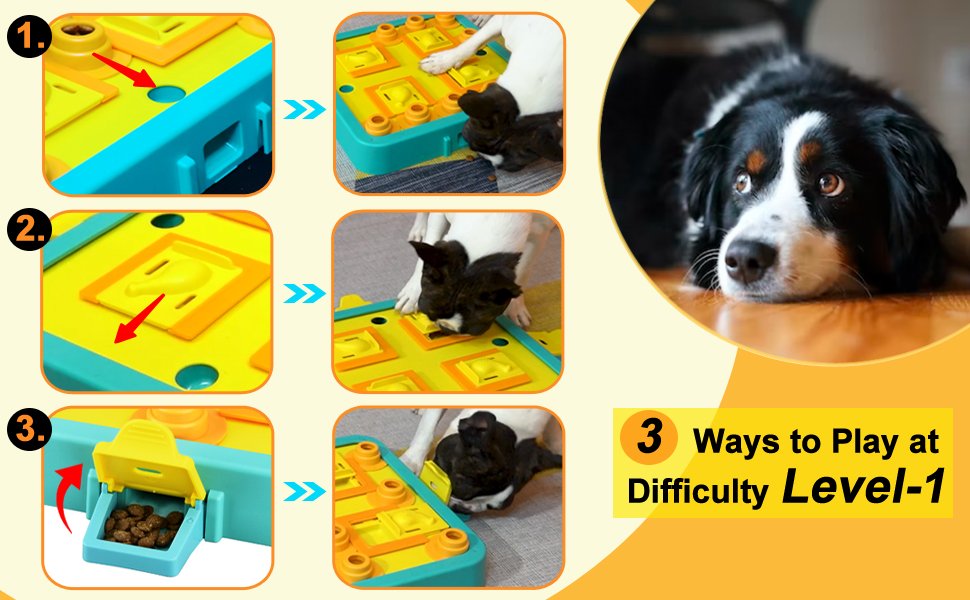 1.

2.

3.

3 Ways to Play at Difficulty Level-1