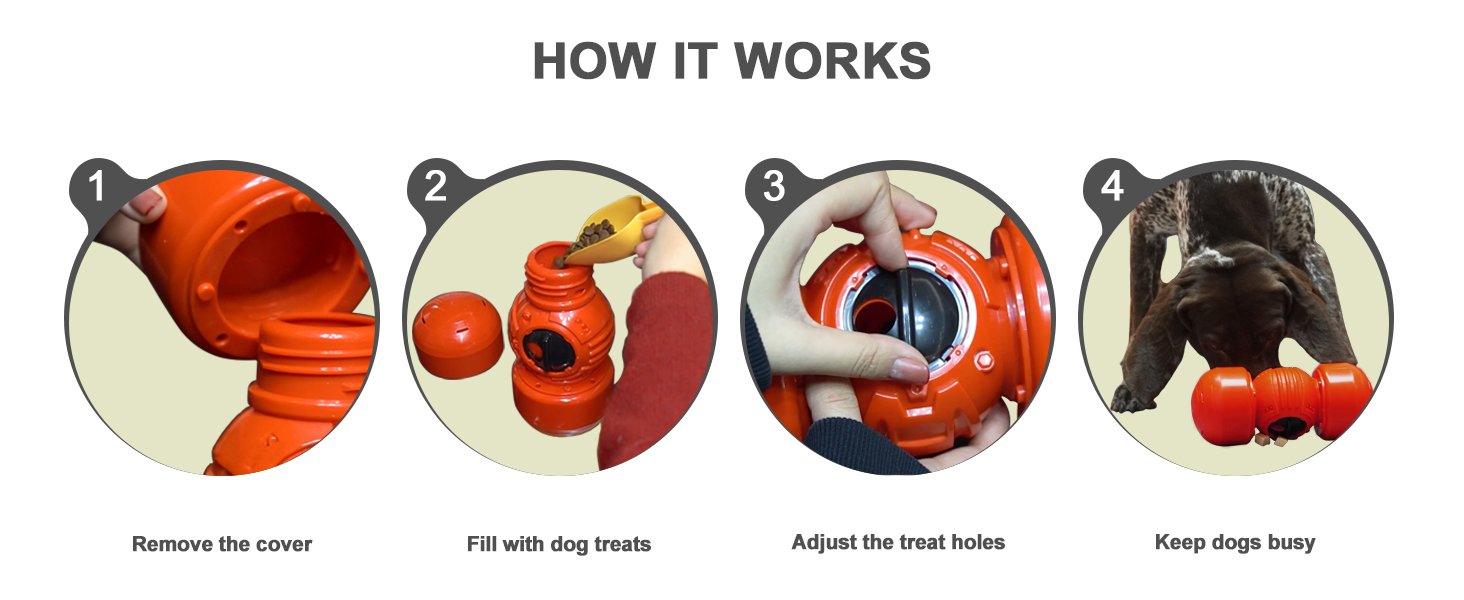 HOW IT WORKS

1

Remove the cover

2

Fill with dog treats

3

Adjust the treat holes

4

Keep dogs busy