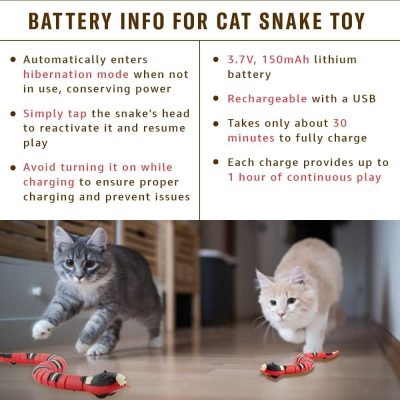 BATTERY INFO FOR CAT SNAKE TOY

• Automatically enters hibernation mode when not in use, conserving power

• Simply tap the snake's head to reactivate it and resume play

• Avoid turning it on while charging to ensure proper charging and prevent issues

• 3.7V, 150mAh lithium battery

• Rechargeable with a USB

• Takes only about 30 minutes to fully charge

• Each charge provides up to 1 hour of continuous play