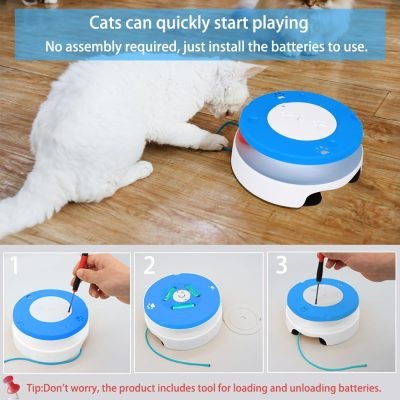 Cats can quickly start playing
No assembly required, just install the batteries to use.

1

2

3

Tip:Don't worry, the product includes tool for loading and unloading batteries.