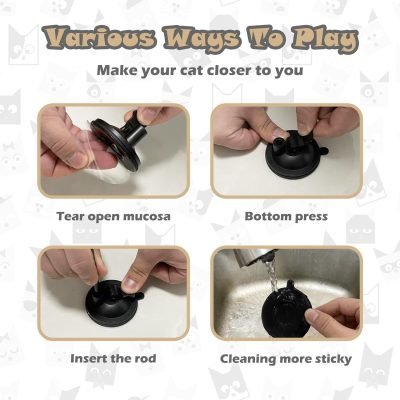 Various Ways To Play

Make your cat closer to you

Tear open mucosa

Bottom press

Insert the rod

Cleaning more sticky