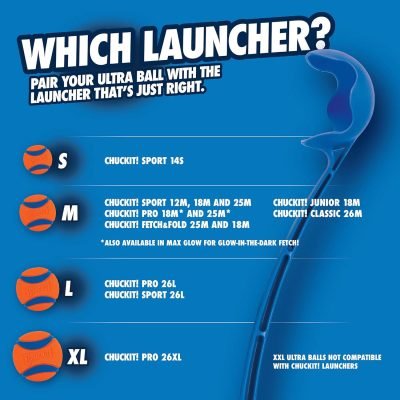 WHICH LAUNCHER?
PAIR YOUR ULTRA BALL WITH THE LAUNCHER THAT'S JUST RIGHT.

S
CHUCKIT! SPORT 14S

M
CHUCKIT! SPORT 12M, 18M AND 25M
CHUCKIT! PRO 18M* AND 25M*
CHUCKIT! FETCH&FOLD 25M AND 18M

CHUCKIT! JUNIOR 18M
CHUCKIT! CLASSIC 26M

*ALSO AVAILABLE IN MAX GLOW FOR GLOW-IN-THE-DARK FETCH!

L
CHUCKIT! PRO 26L
CHUCKIT! SPORT 26L

XL
CHUCKIT! PRO 26XL

XXL ULTRA BALLS NOT COMPATIBLE WITH CHUCKIT! LAUNCHERS