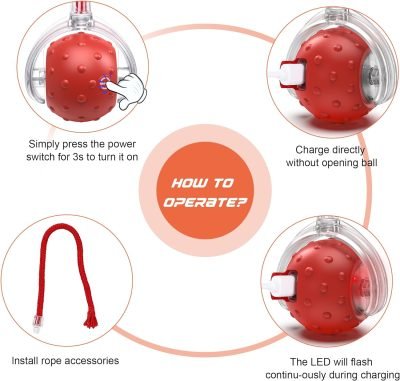 Simply press the power switch for 3s to turn it on

Charge directly without opening ball

HOW TO OPERATE?

Install rope accessories

The LED will flash continu-ously during charging