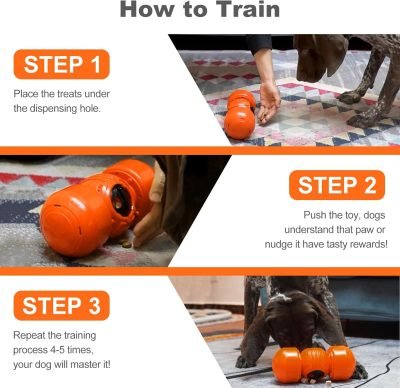 How to Train

STEP 1

Place the treats under the dispensing hole.

STEP 2

Push the toy, dogs understand that paw or nudge it have tasty rewards!

STEP 3

Repeat the training process 4-5 times, your dog will master it!