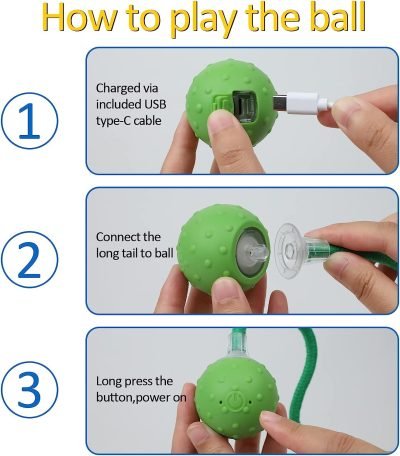 How to play the ball

1

Charged via included USB type-C cable

2

Connect the long tail to ball

3

Long press the button,power on