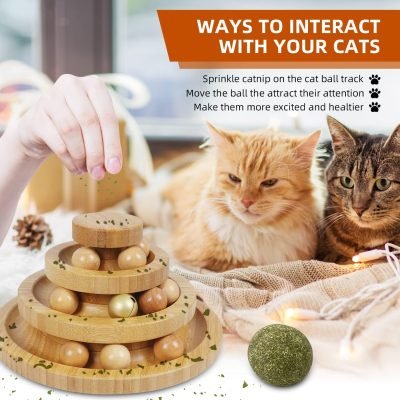 WAYS TO INTERACT WITH YOUR CATS

Sprinkle catnip on the cat ball track
Move the ball the attract their attention
Make them more excited and healtier