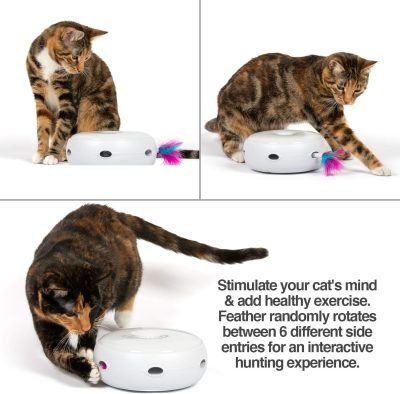 Stimulate your cat's mind & add healthy exercise. Feather randomly rotates between 6 different side entries for an interactive hunting experience.