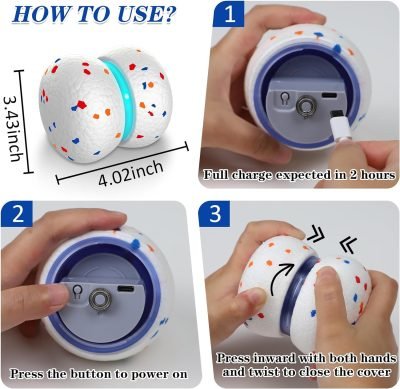 HOW TO USE?

3.43inch

4.02inch

1

Full charge expected in 2 hours

2

Press the button to power on

3

Press inward with both hands and twist to close the cover