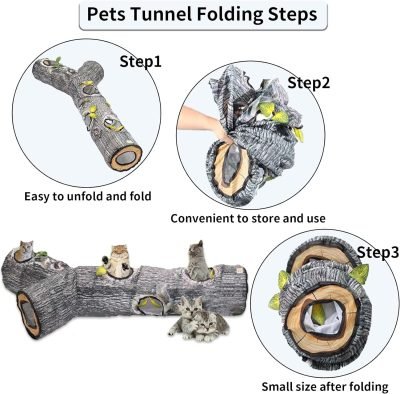 Pets Tunnel Folding Steps

Step1

Easy to unfold and fold

Step2

Convenient to store and use

Step3

Small size after folding