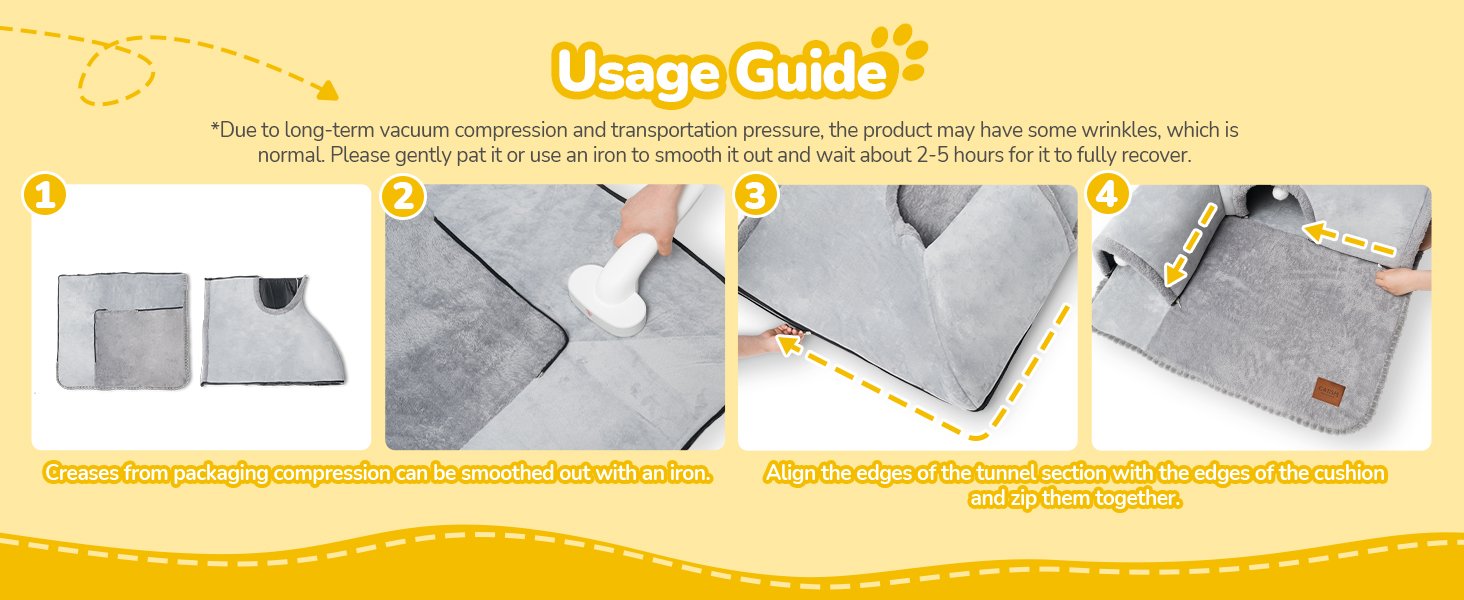 Usage Guide

*Due to long-term vacuum compression and transportation pressure, the product may have some wrinkles, which is normal. Please gently pat it or use an iron to smooth it out and wait about 2-5 hours for it to fully recover.

1

2

3

4

Creases from packaging compression can be smoothed out with an iron.

Align the edges of the tunnel section with the edges of the cushion and zip them together.