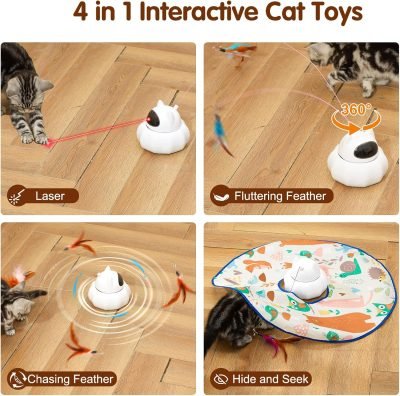 4 in 1 Interactive Cat Toys

Laser

360°

Fluttering Feather

Chasing Feather

Hide and Seek