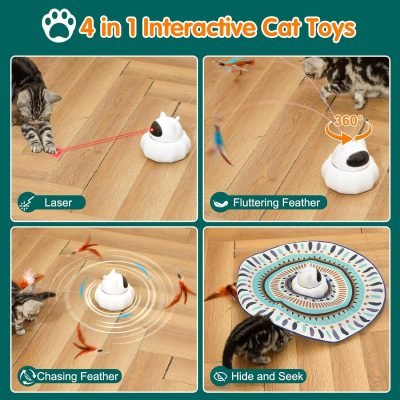 4 in 1 Interactive Cat Toys

Laser

360°

Fluttering Feather

Chasing Feather

Hide and Seek